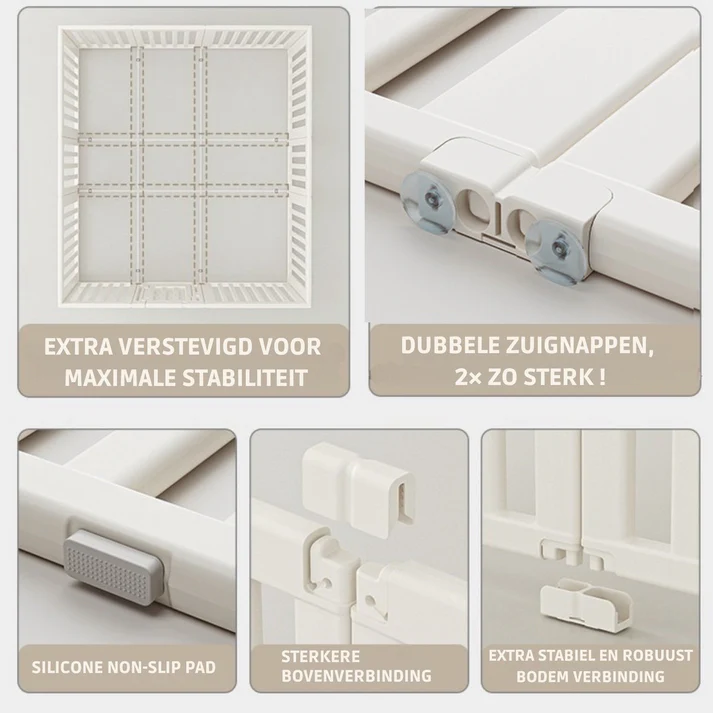 EXTRA VERSTEVIGD VOOR MAXIMALE STABILITEIT

DUBBELE ZUIGNAPPEN, 2× ZO STERK !

SILICONE NON-SLIP PAD

STERKERE BOVENVERBINDING

EXTRA STABIEL EN ROBUUST BODEM VERBINDING