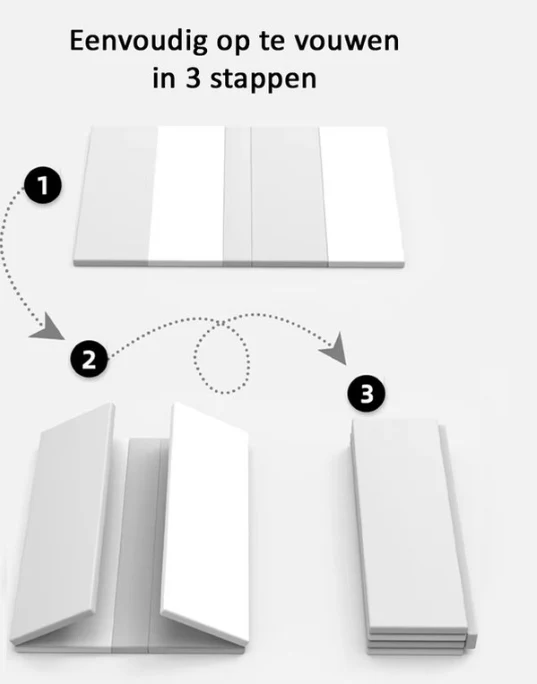 Eenvoudig op te vouwen
in 3 stappen

1

2

3